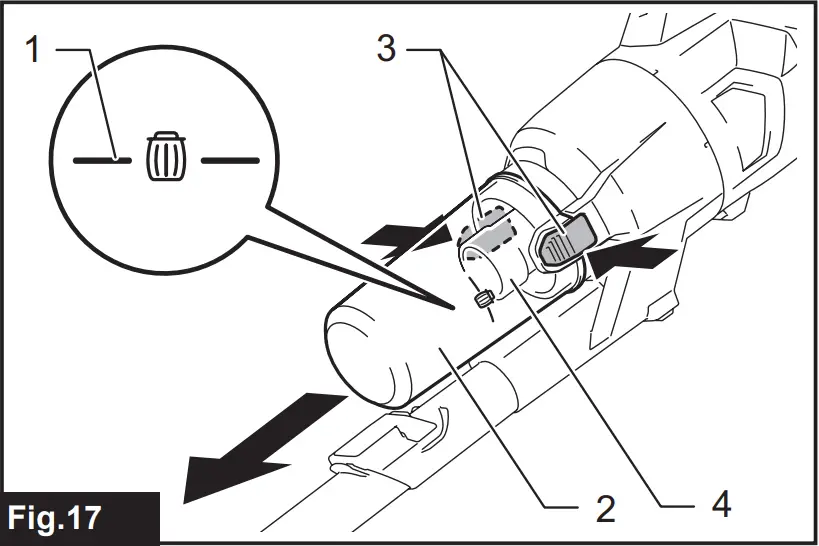 1

3

2

4

Fig.17