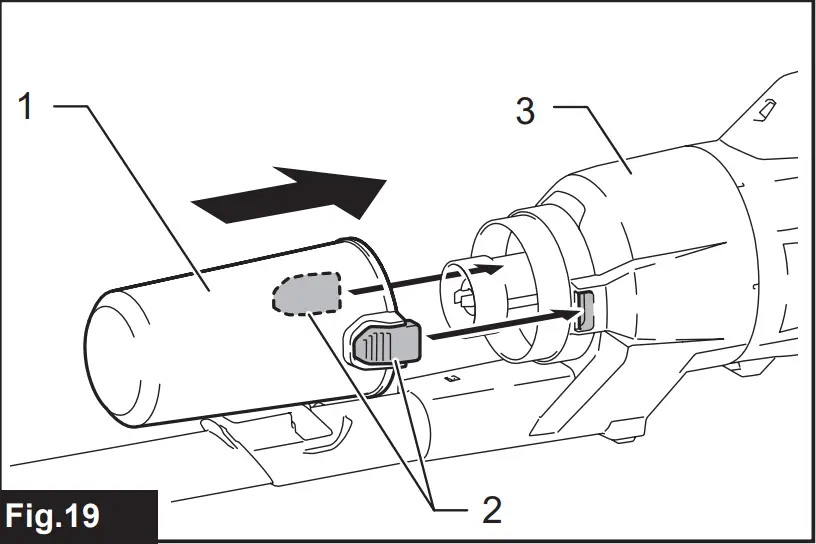 1
3
2
Fig.19