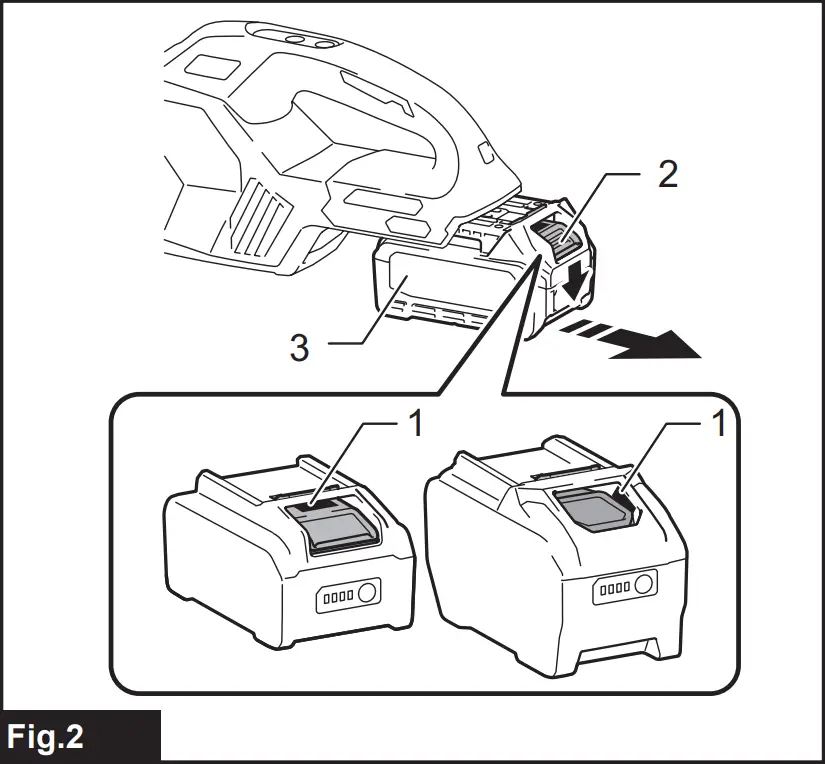 2
3
1
1
Fig.2