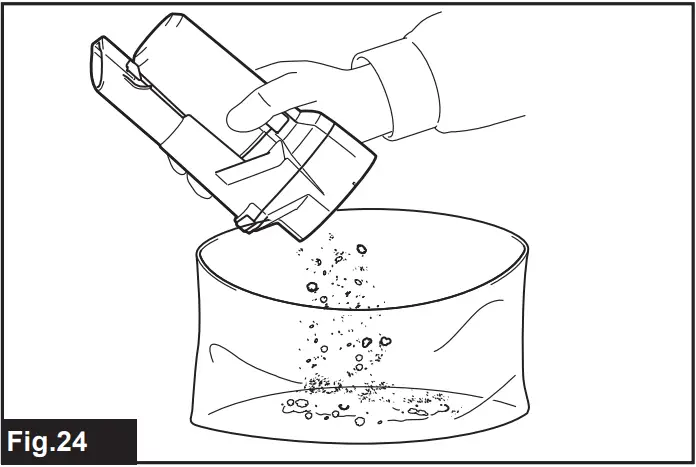 Fig.24