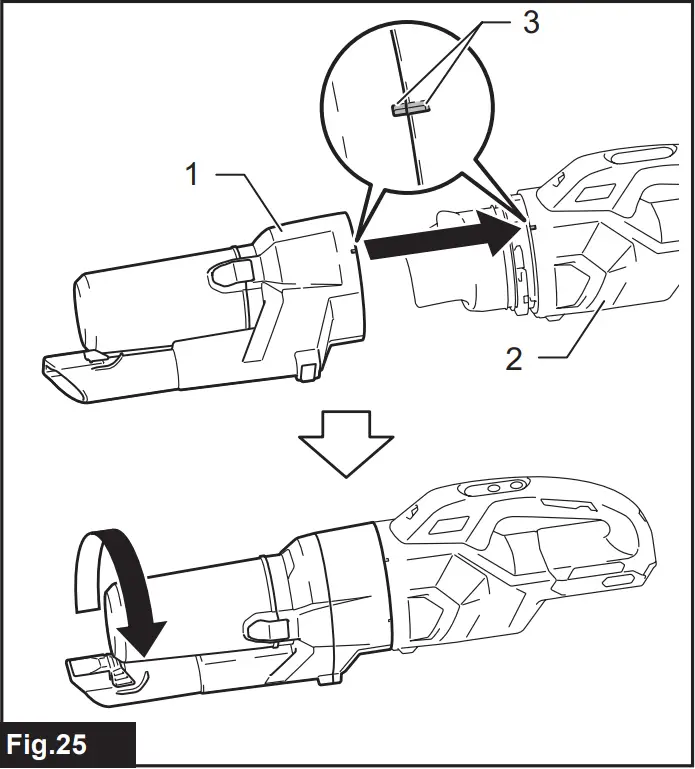 3

1

2

Fig.25