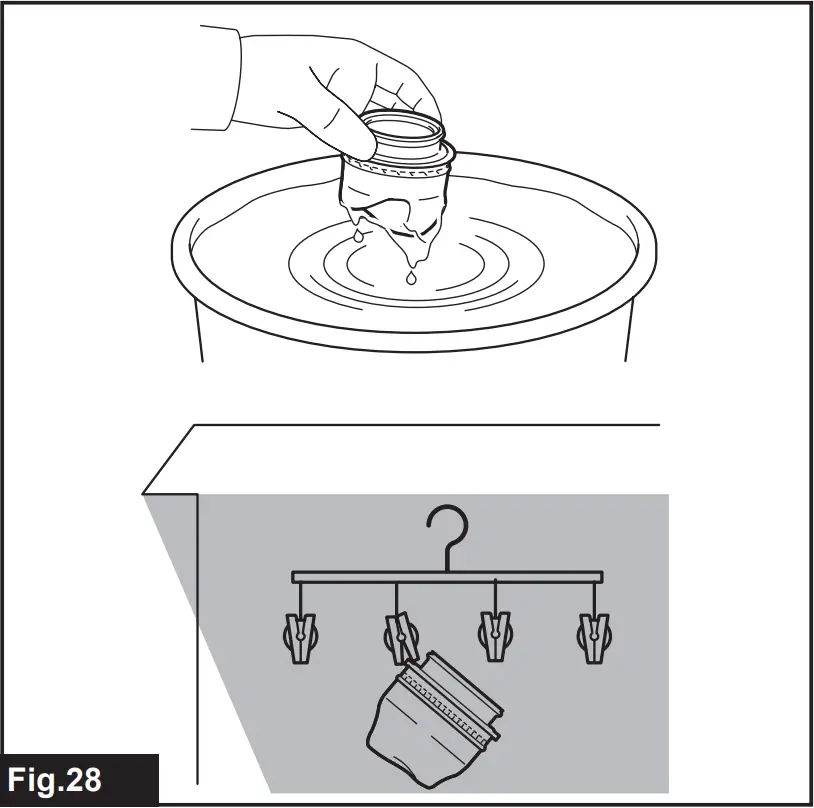 Fig.28