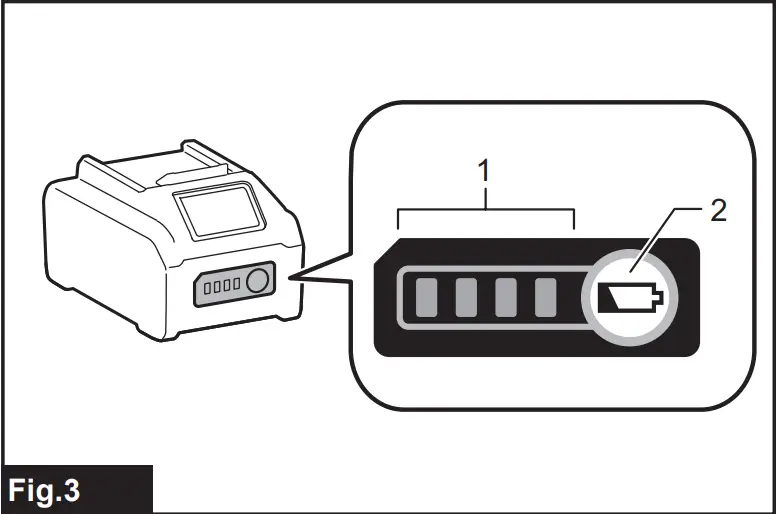 1
2
Fig.3