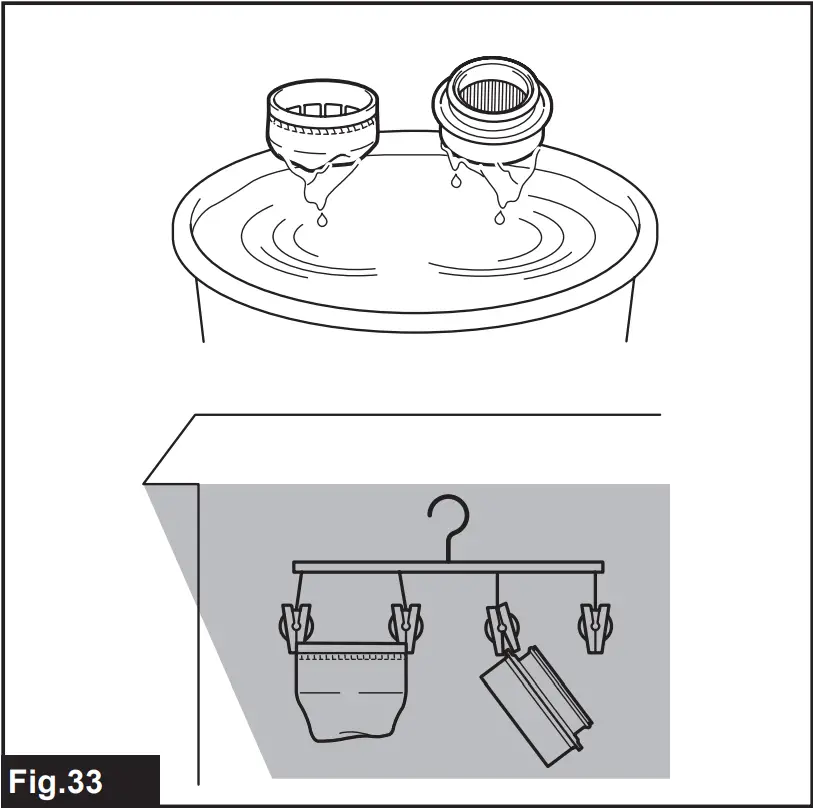 Fig.33