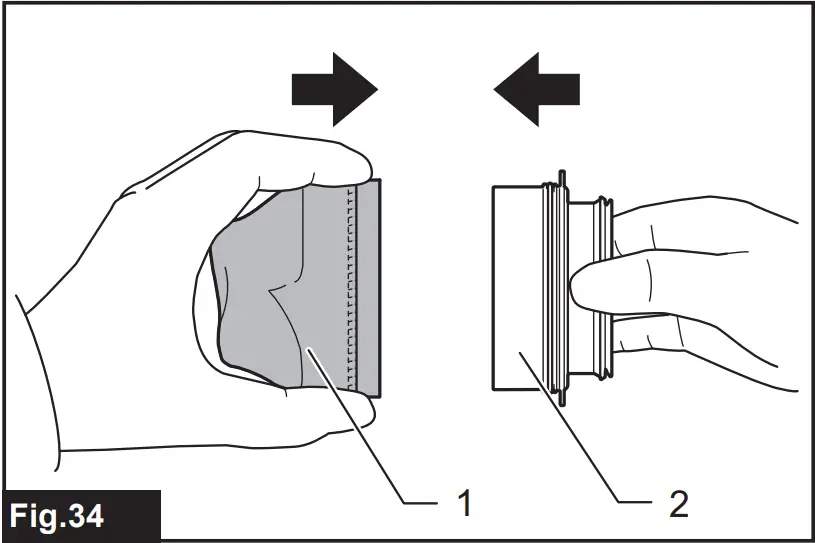 1
2
Fig.34