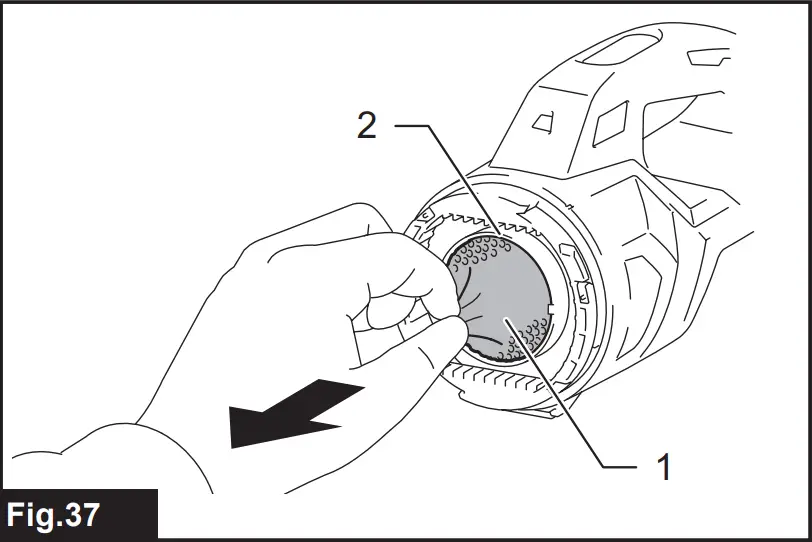 2

1

Fig.37