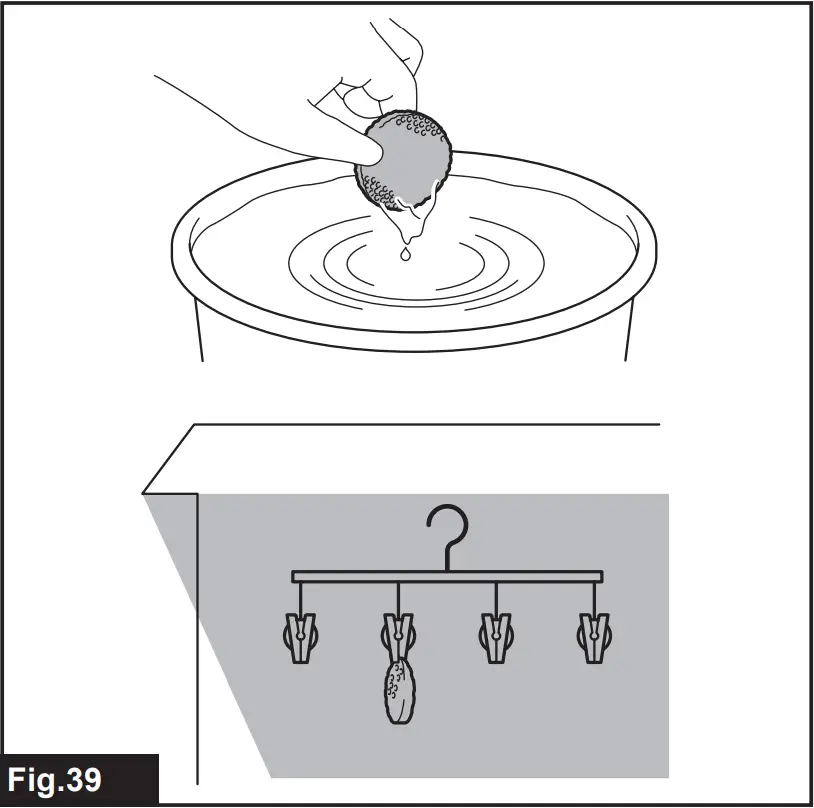 Fig.39