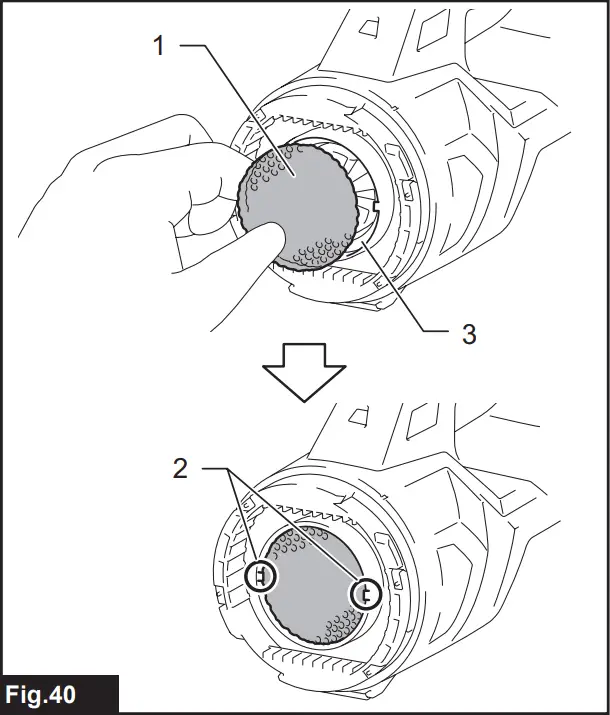 1

3

2

Fig.40