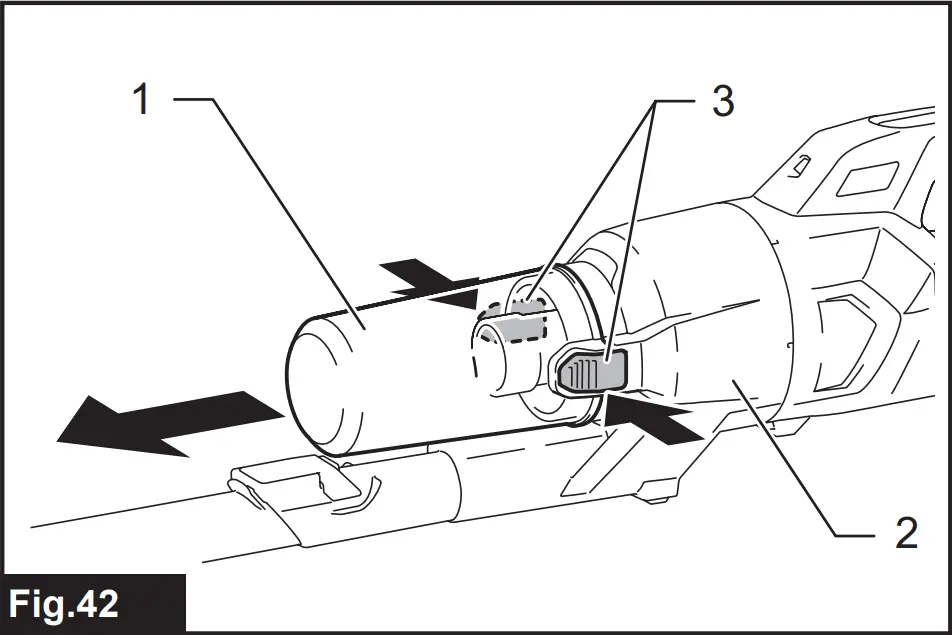 1
3
2
Fig.42