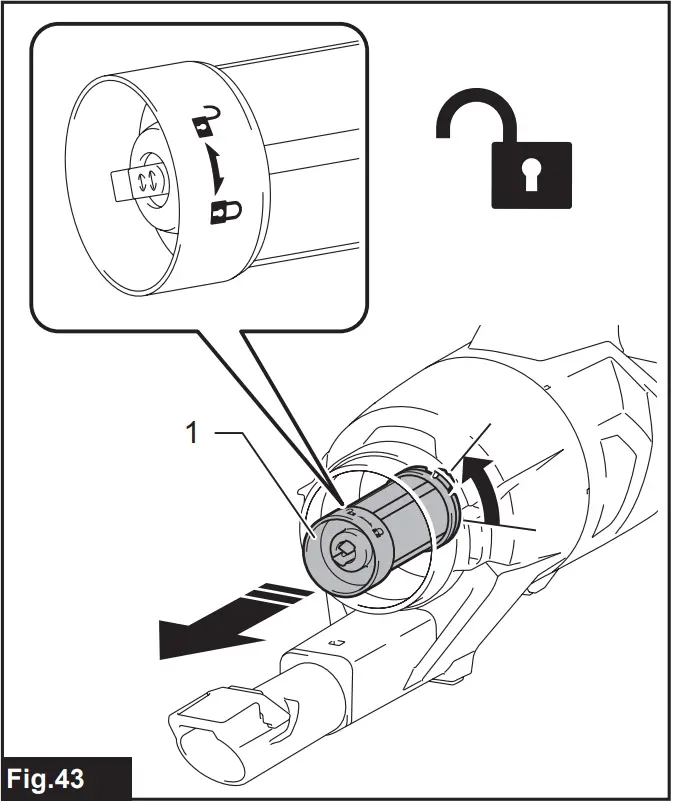 1

Fig.43