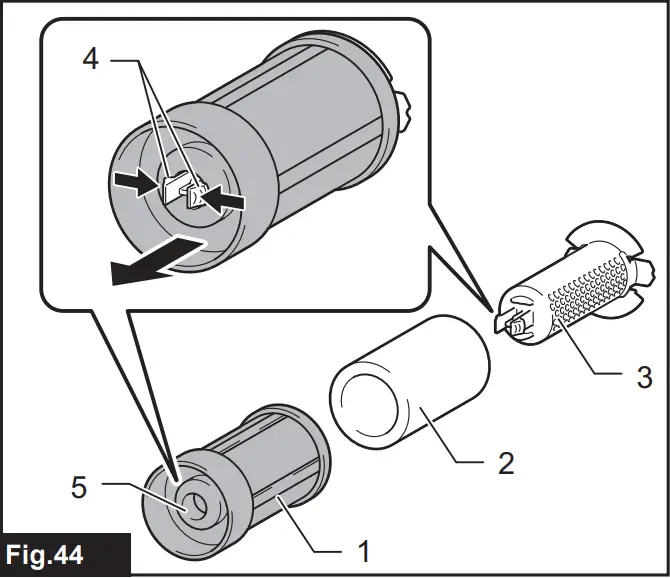 4
3
2
5
1
Fig.44