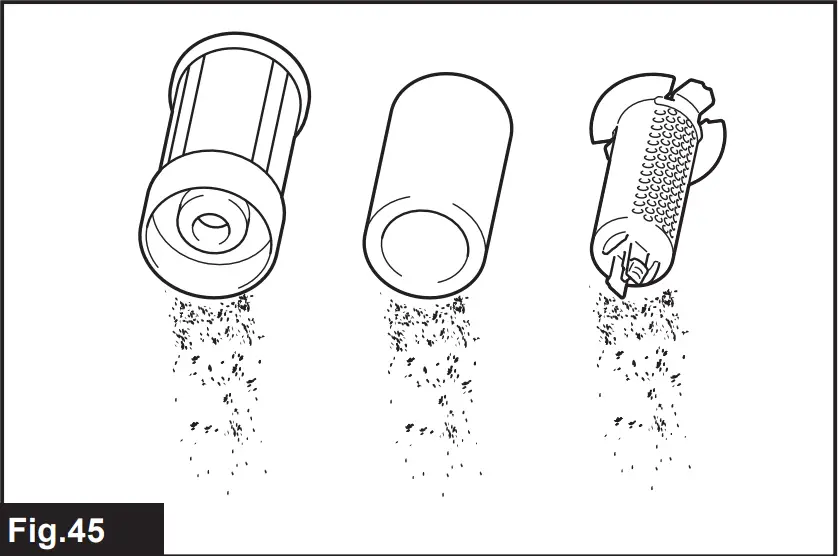 Fig.45