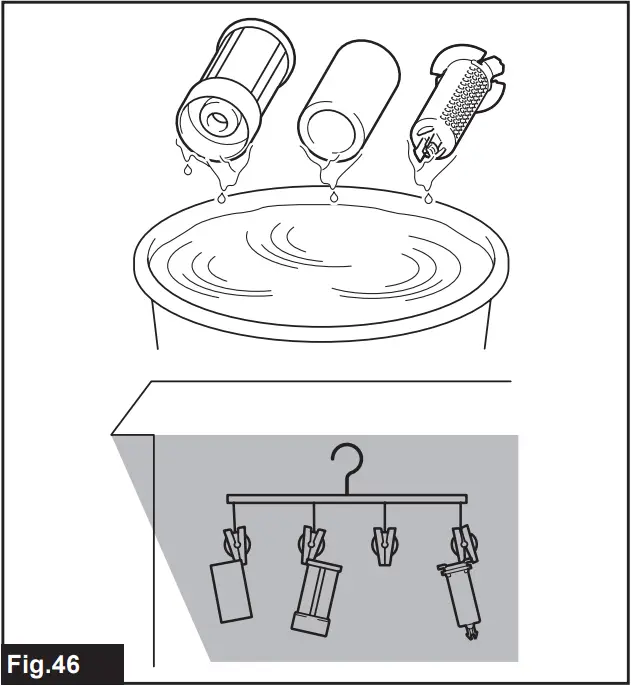 Fig.46