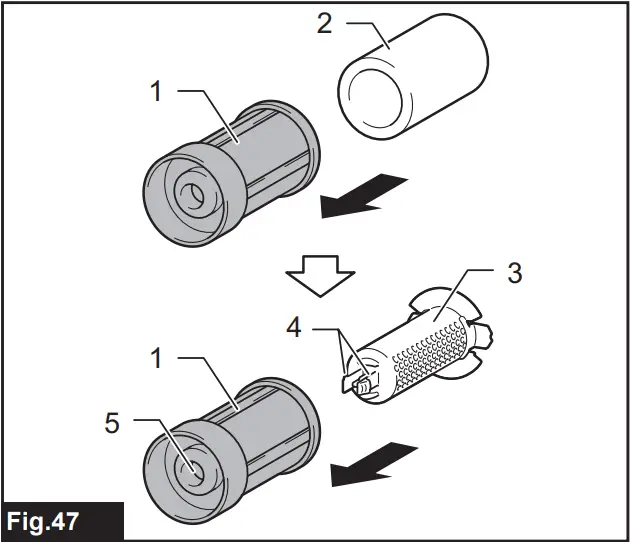 2
1
3
4
1
5
Fig.47