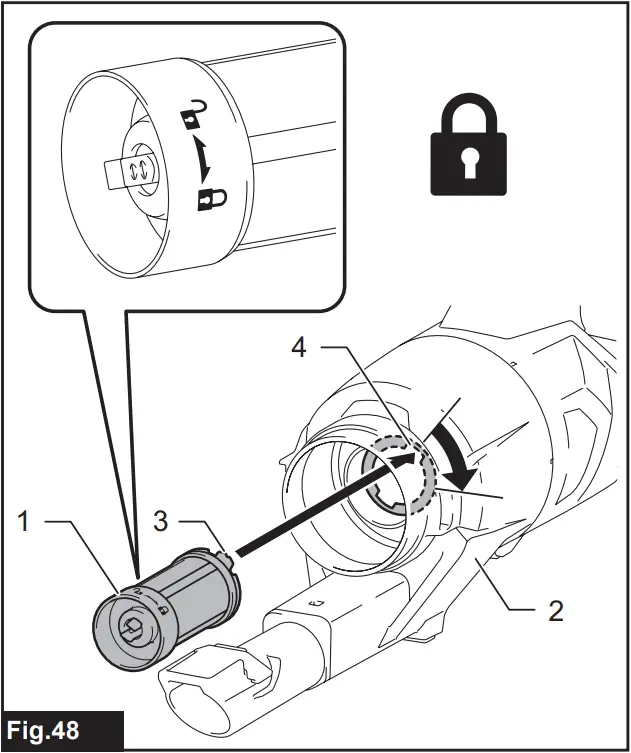 4

1

3

2

Fig.48