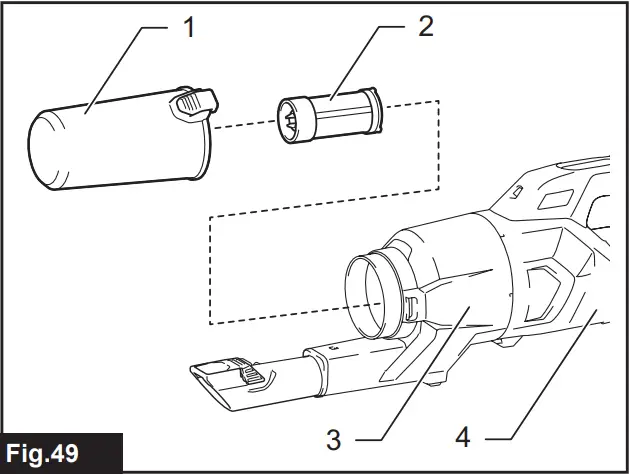 1
2
3
4
Fig.49