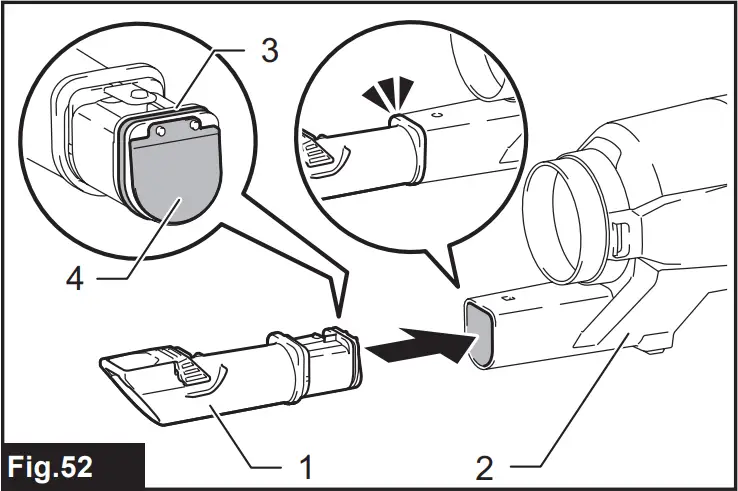 3
4
1
2
Fig.52