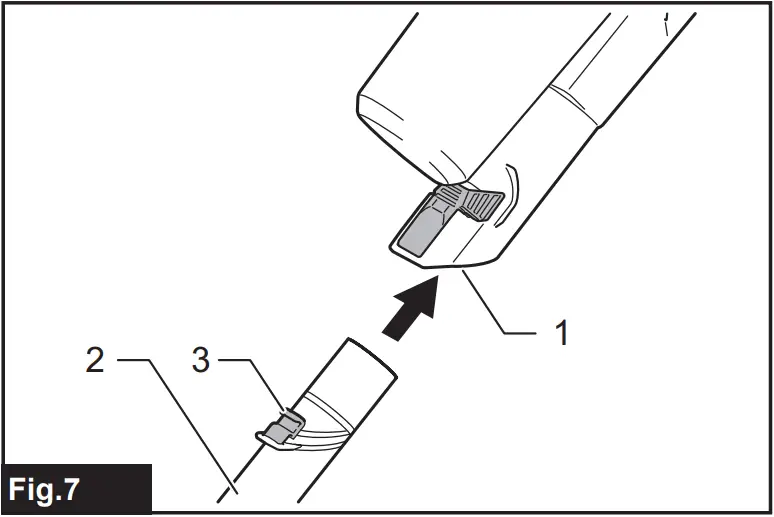 1
2
3
Fig.7