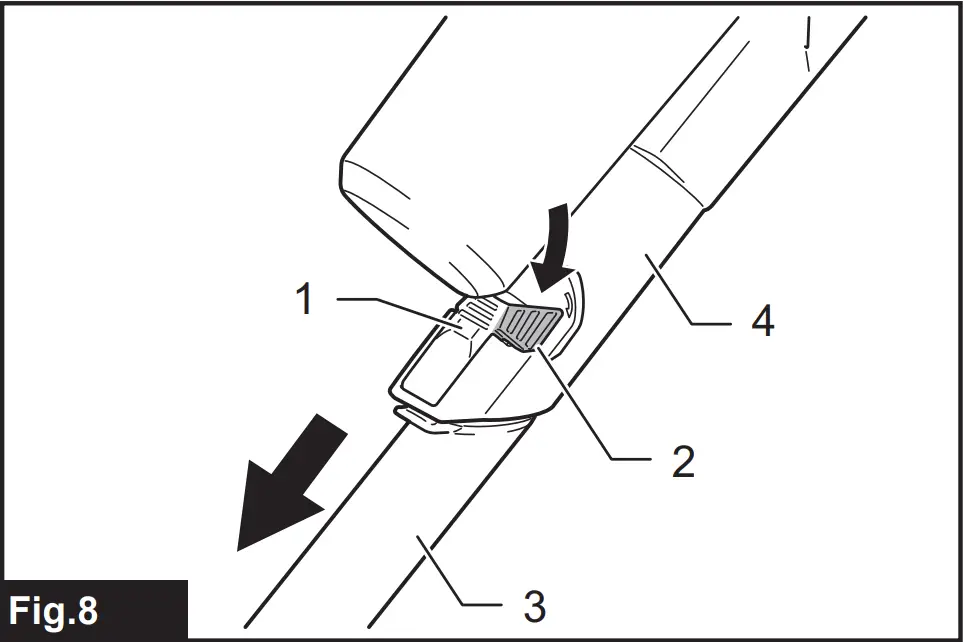 1
4
2
3
Fig.8