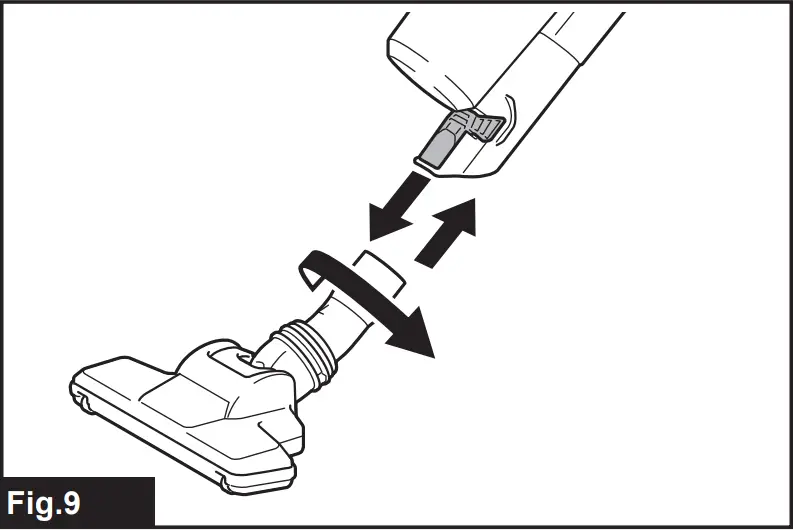 Fig.9