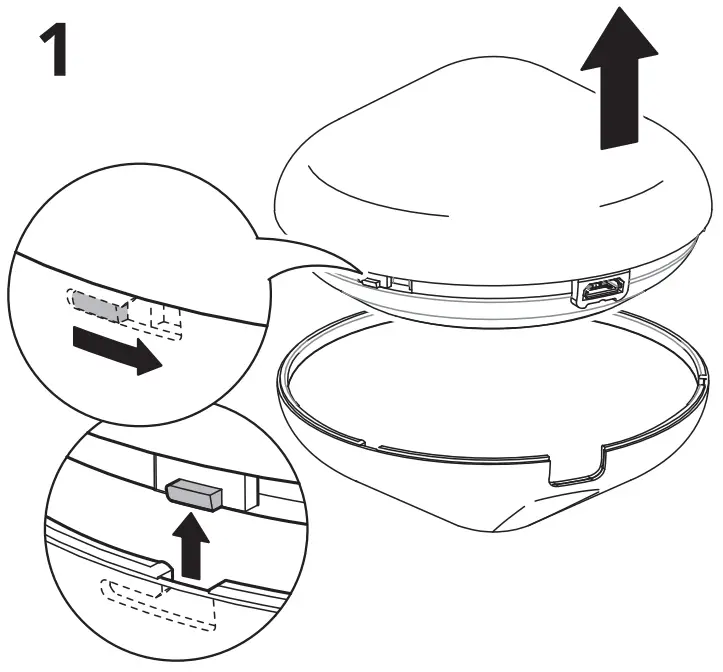 1