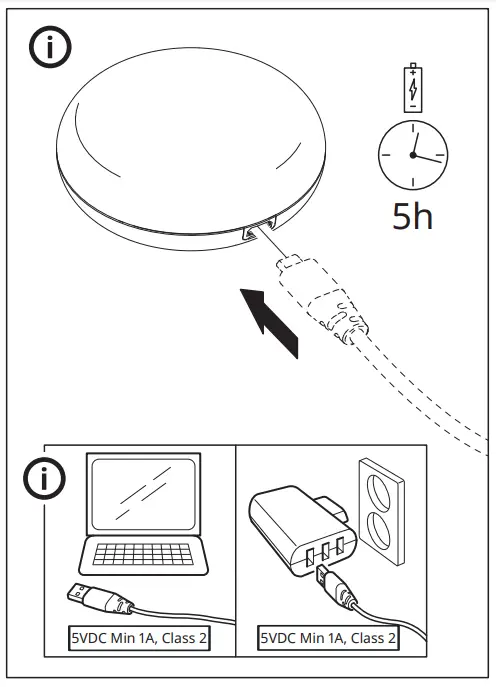 5h

5VDC Min 1A, Class 2

5VDC Min 1A, Class 2