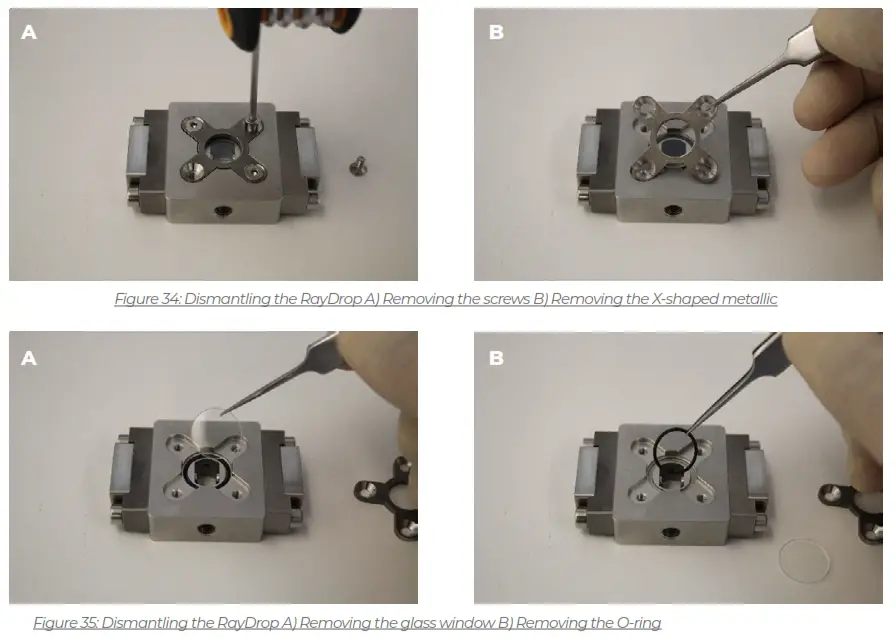 A

B

Figure 34: Dismantling the RayDrop A) Removing the screws B) Removing the X-shaped metallic

A

B

Figure 35: Dismantling the RayDrop A) Removing the glass window B) Removing the O-ring