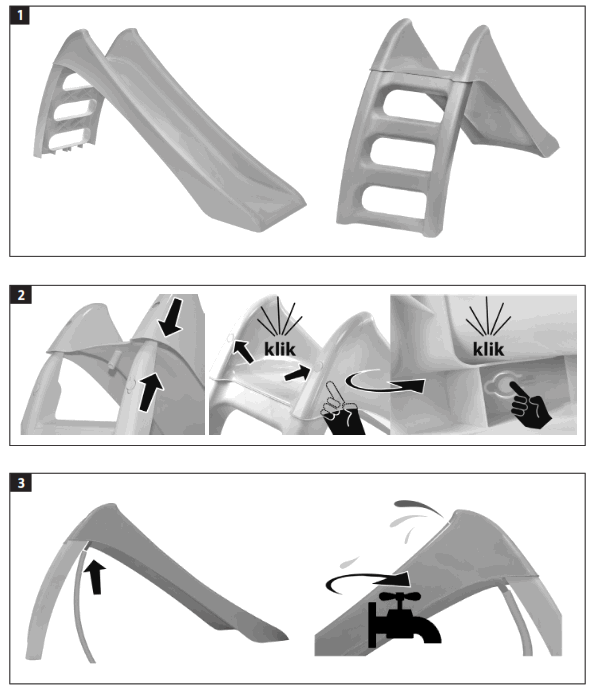 1

2

klik

klik

3