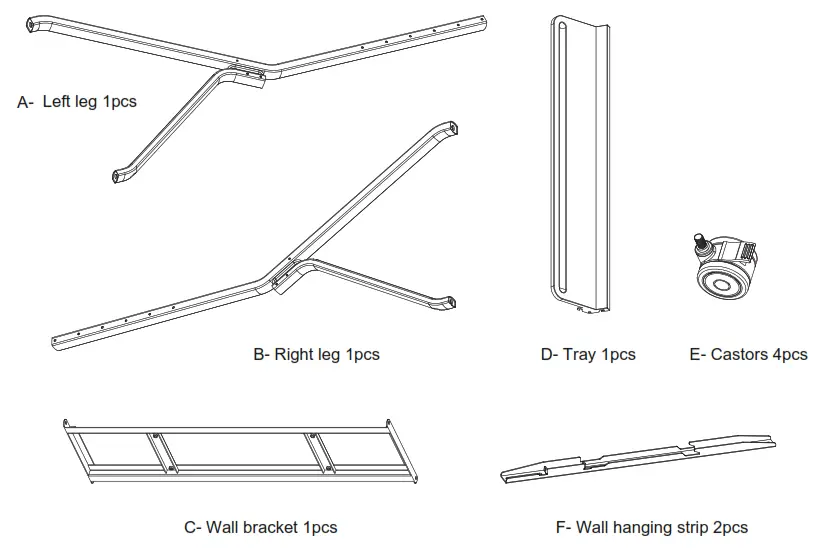 A- Left leg 1pcs

B- Right leg 1pcs

D- Tray 1pcs

E- Castors 4pcs

C- Wall bracket 1pcs

F- Wall hanging strip 2pcs