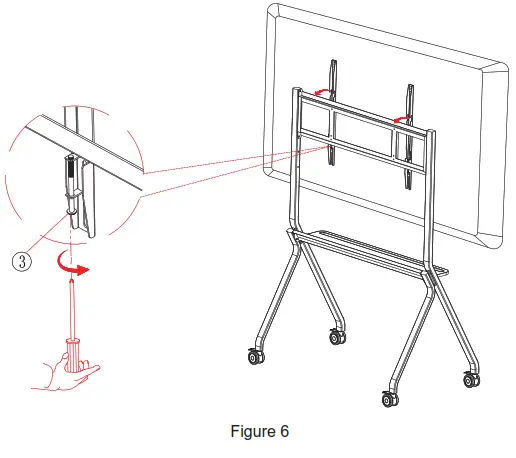 ③

Figure 6