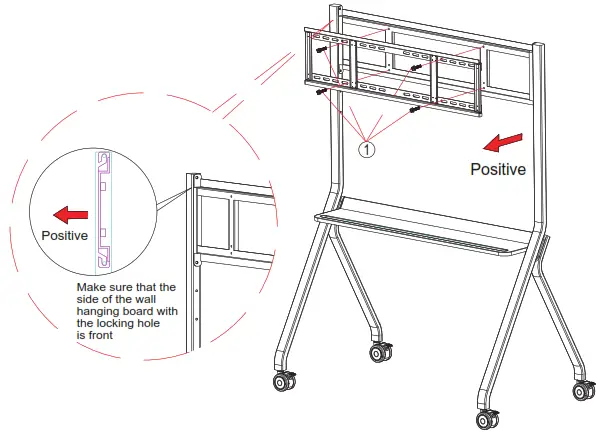 ①

Positive

Positive

Make sure that the side of the wall hanging board with the locking hole is front