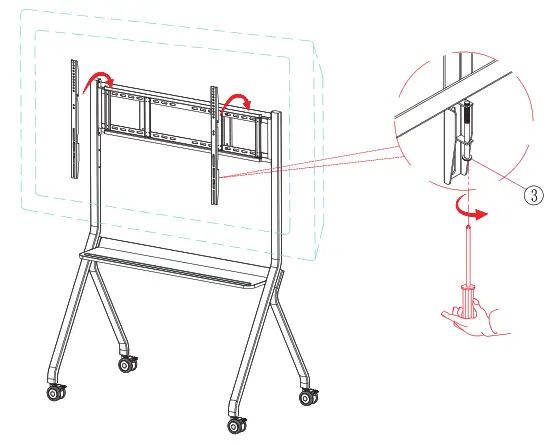 ③