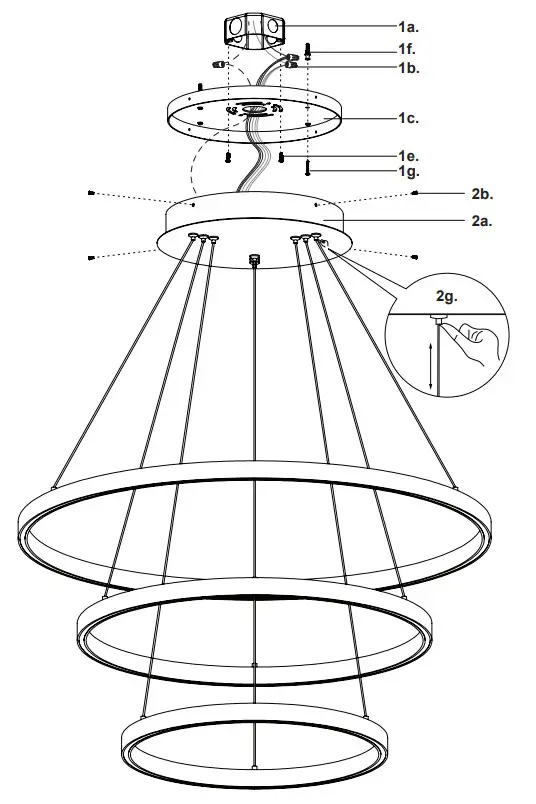 1a.
1f.
1b.
1c.
1e.
1g.
2b.
2a.
2g.