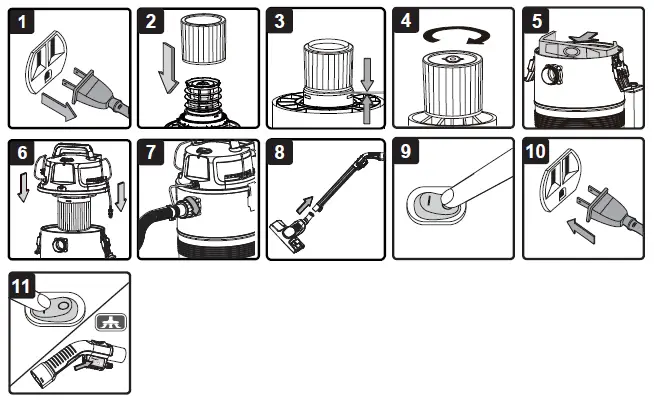 1
2
3
4
5
6
7
8
9
10
11