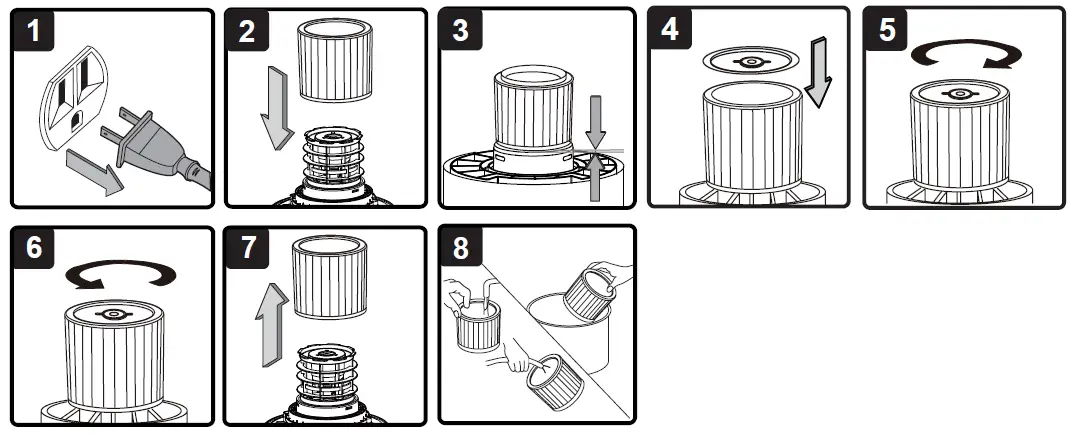 1

2

3

4

5

6

7

8