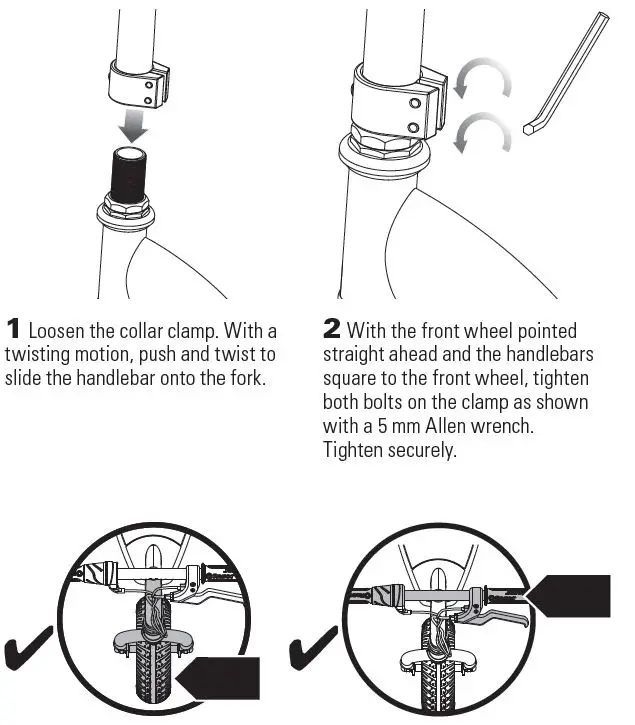 1 Loosen the collar clamp. With a twisting motion, push and twist to slide the handlebar onto the fork.

2 With the front wheel pointed straight ahead and the handlebars square to the front wheel, tighten both bolts on the clamp as shown with a 5 mm Allen wrench. Tighten securely.