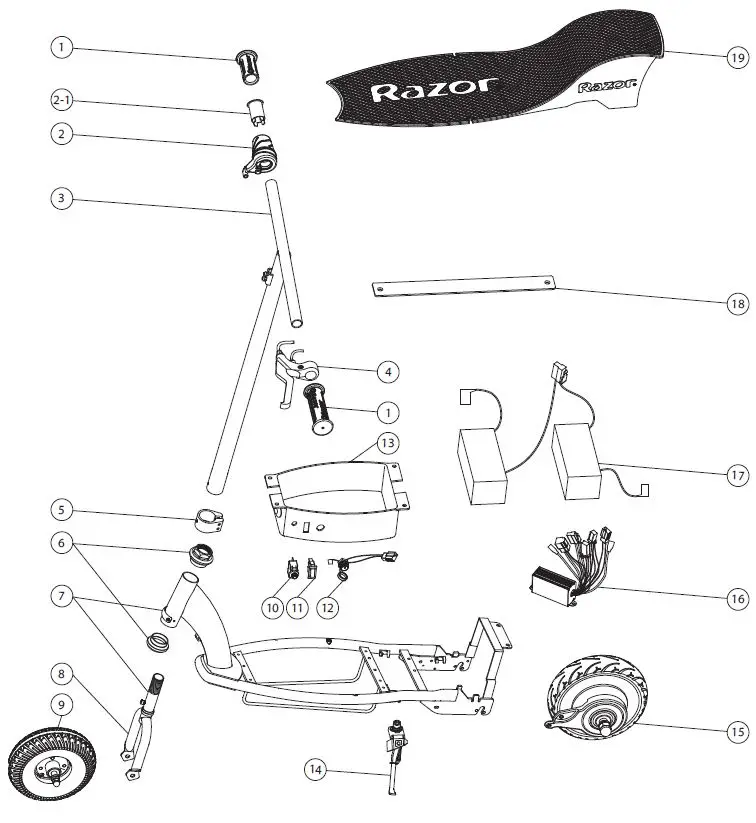 1
2-1
2
3
Razor
Razor
19
18
4
1
13
17
5
6
7
10
11
12
16
8
9
15
14