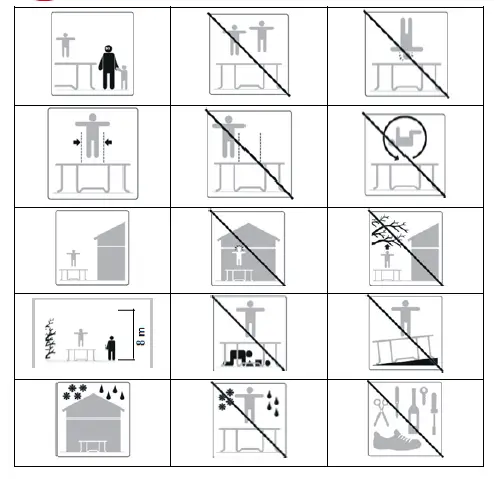 8 m