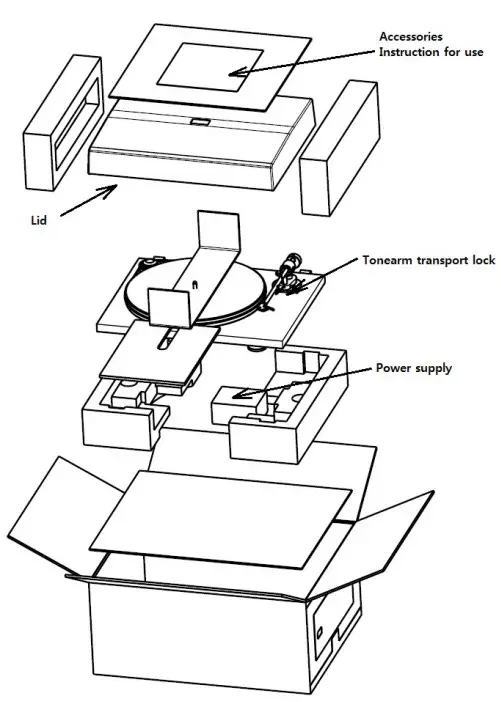 Accessories
Instruction for use

Lid

Tonearm transport lock

Power supply