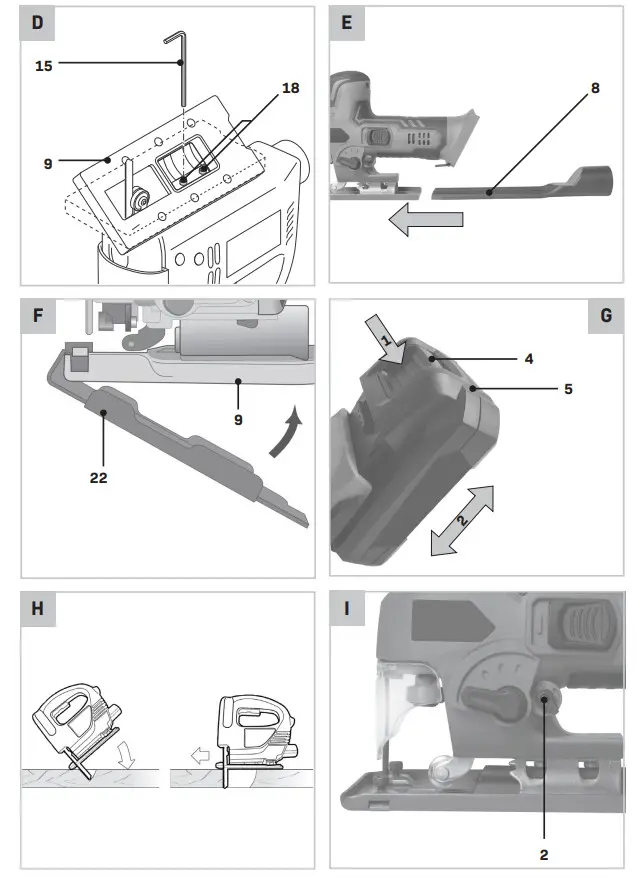 D
15
18
9

E
8

F
9
22

G
1
4
5
2

H

I
2