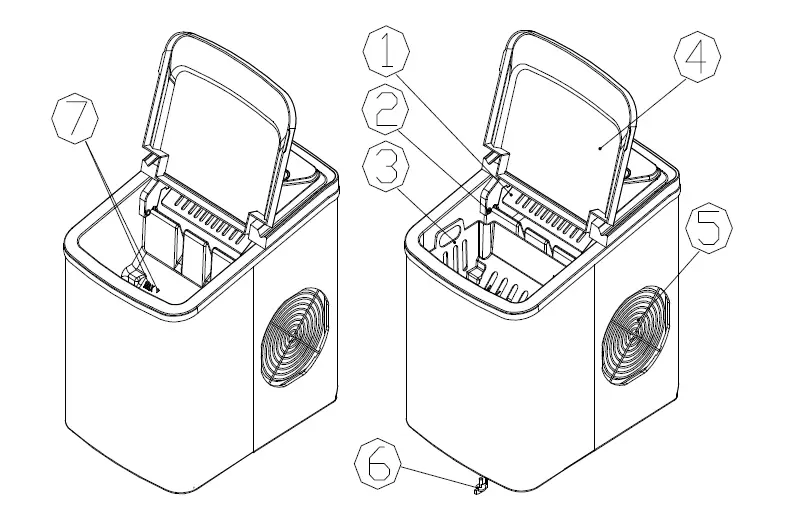 7
1
2
3
4
5
6