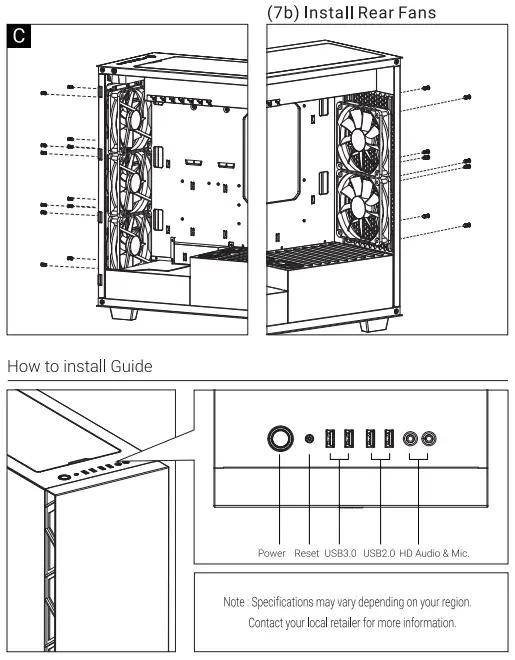 C

(7b) Install Rear Fans

How to install Guide

Power Reset USB3.0 USB2.0 HD Audio & Mic.

Note : Specifications may vary depending on your region.
Contact your local retailer for more information.