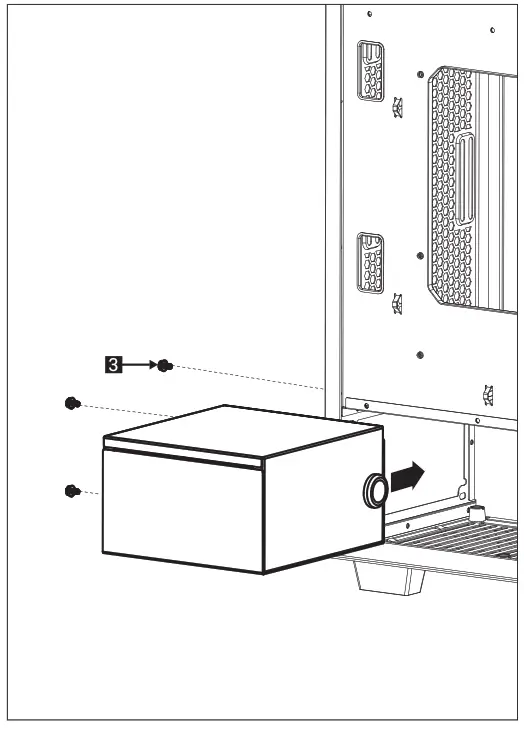 3