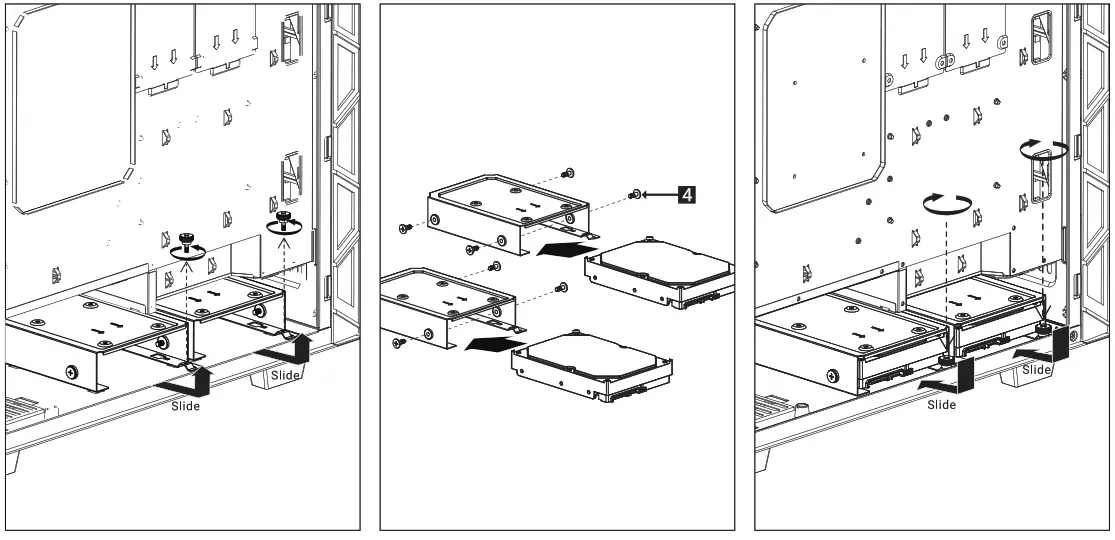 Slide
Slide

4

Slide
Slide