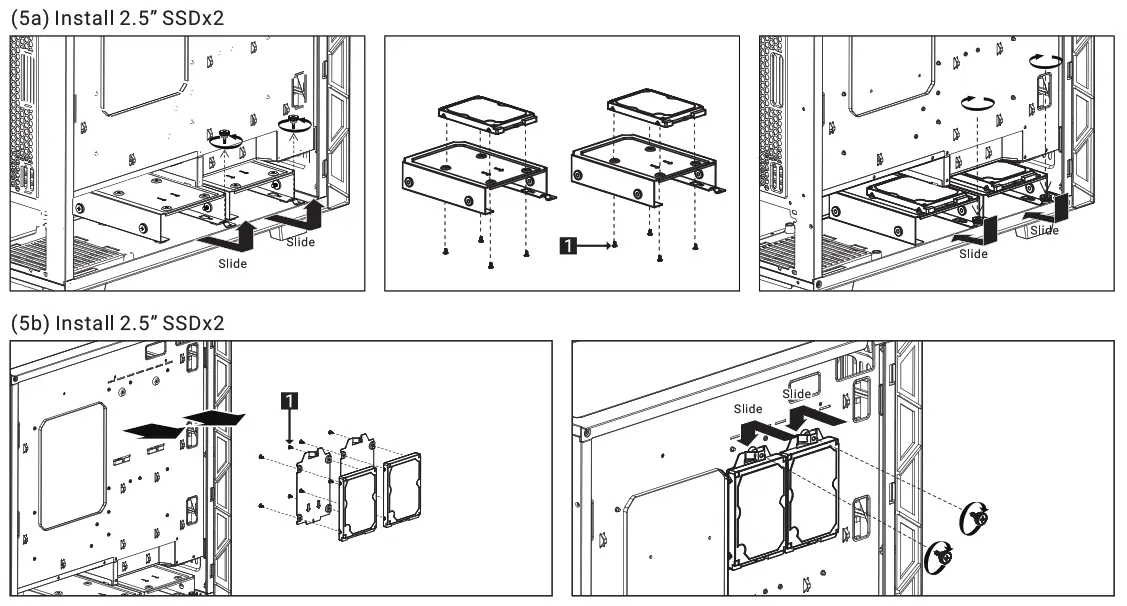 (5a) Install 2.5" SSDx2

Slide

Slide

1

Slide

Slide

(5b) Install 2.5" SSDx2

1

Slide

Slide