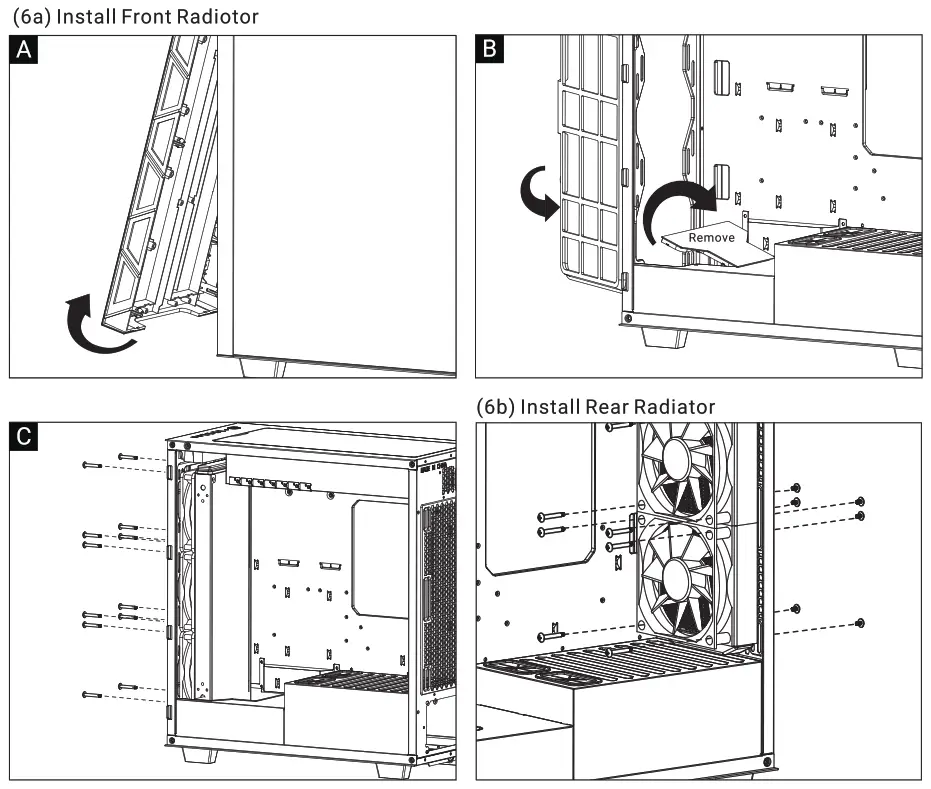 (6a) Install Front Radiotor

A

B

Remove

C

(6b) Install Rear Radiator