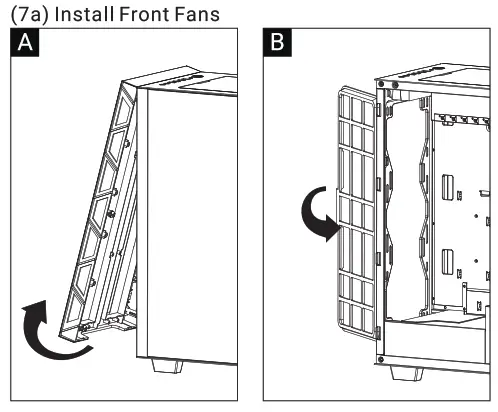 (7a) Install Front Fans

A

B