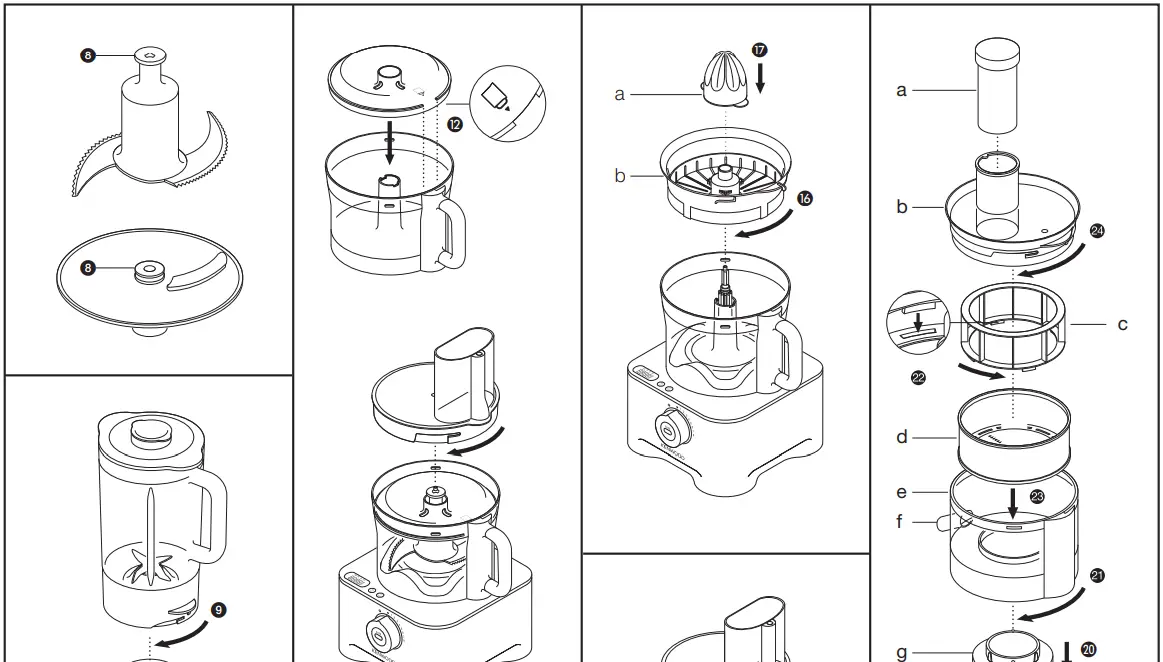 8

8

9

12

a

17

b

16

a

b

24

c

22

d

e

23

f

21

g

20