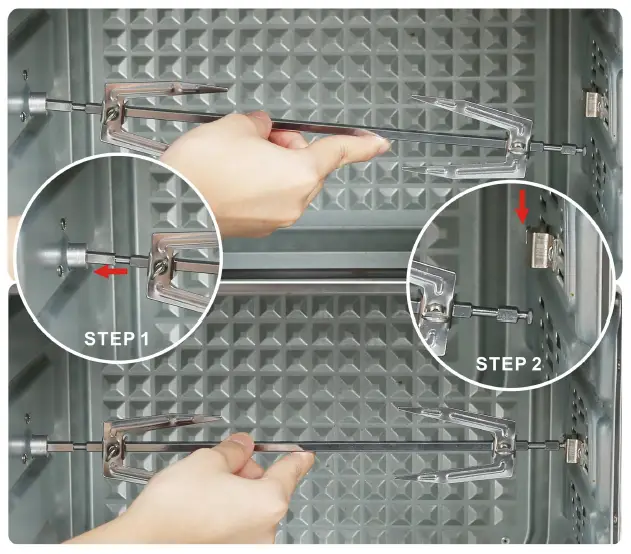 STEP 1

STEP 2