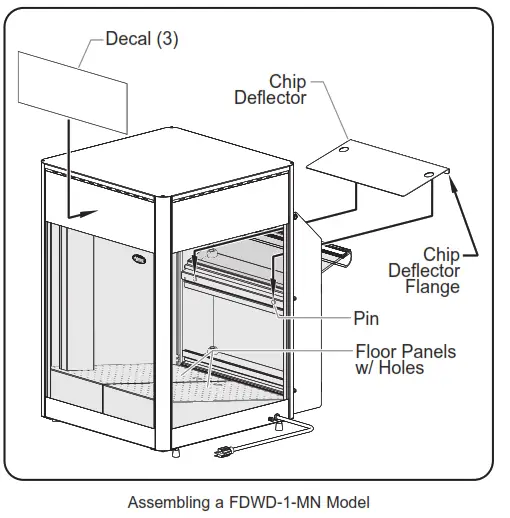 Decal (3)

Chip Deflector

Chip Deflector Flange

Pin

Floor Panels w/ Holes

Assembling a FDWD-1-MN Model